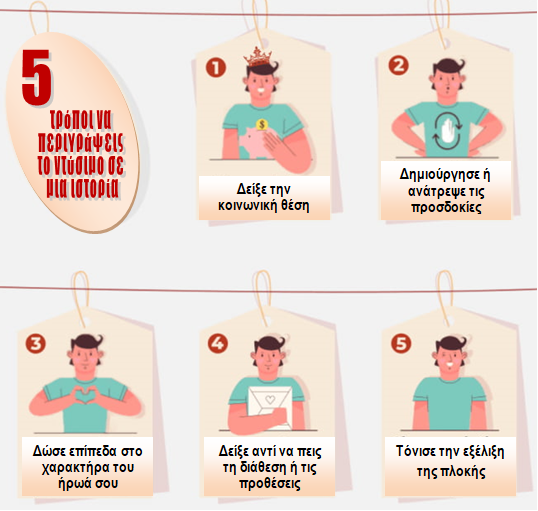 5
τρόποι να περιγράψεις το ντύσιμο σε μια ιστορία

1
Δείξε την κοινωνική θέση

2
Δημιούργησε ή ανάτρεψε τις προσδοκίες

3
Δώσε επίπεδα στο χαρακτήρα του ήρωά σου

4
Δείξε αντί να πεις τη διάθεση ή τις προθέσεις

5
Τόνισε την εξέλιξη της πλοκής